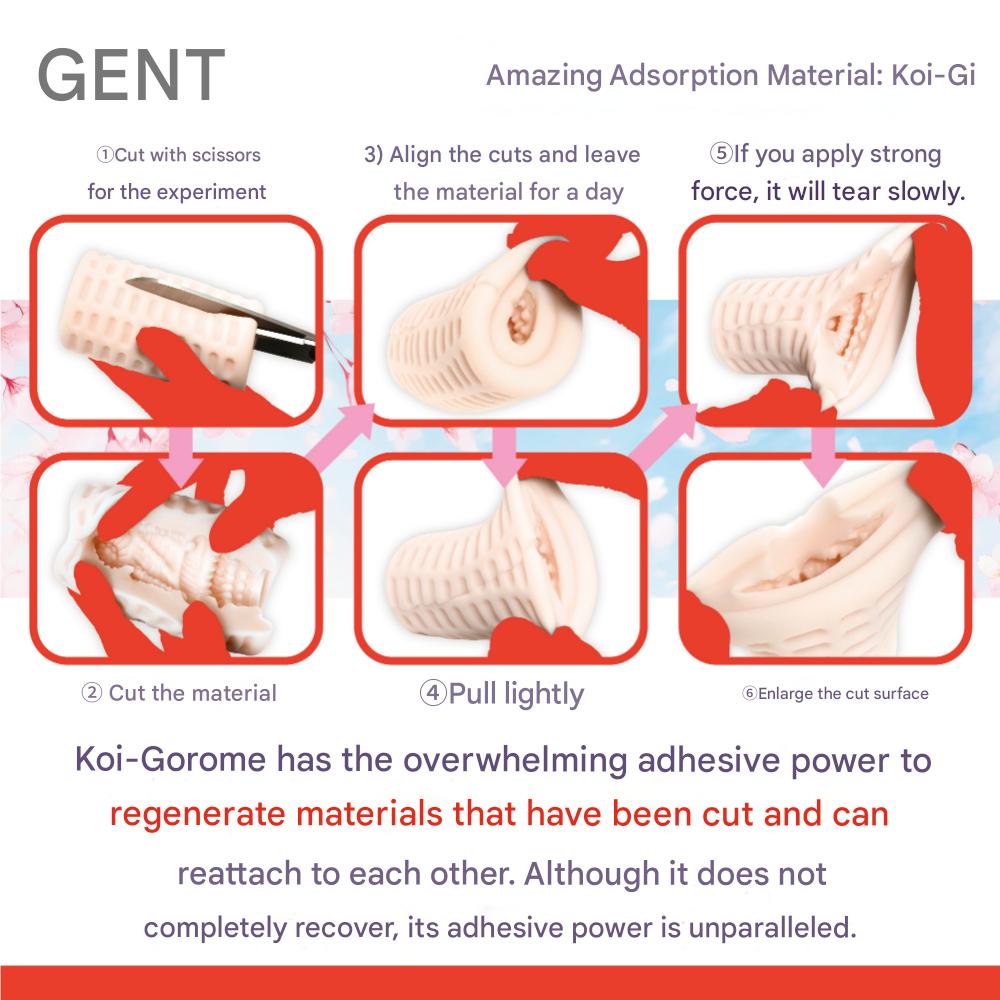 GENT

Amazing Adsorption Material: Koi-Gi

①Cut with scissors for the experiment

3) Align the cuts and leave the material for a day

⑤If you apply strong force, it will tear slowly.

② Cut the material

④Pull lightly

⑥Enlarge the cut surface

Koi-Gorome has the overwhelming adhesive power to regenerate materials that have been cut and can reattach to each other. Although it does not completely recover, its adhesive power is unparalleled.