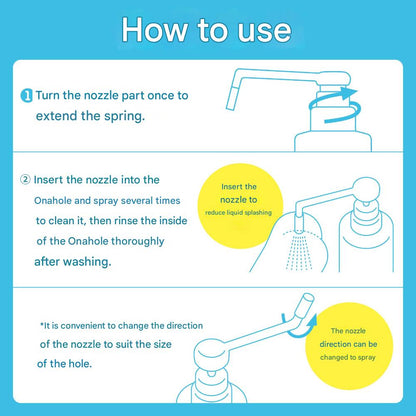 How to use

1 Turn the nozzle part once to extend the spring.

② Insert the nozzle into the Onahole and spray several times to clean it, then rinse the inside of the Onahole thoroughly after washing.

Insert the nozzle to reduce liquid splashing

*It is convenient to change the direction of the nozzle to suit the size of the hole.

The nozzle direction can be changed to spray