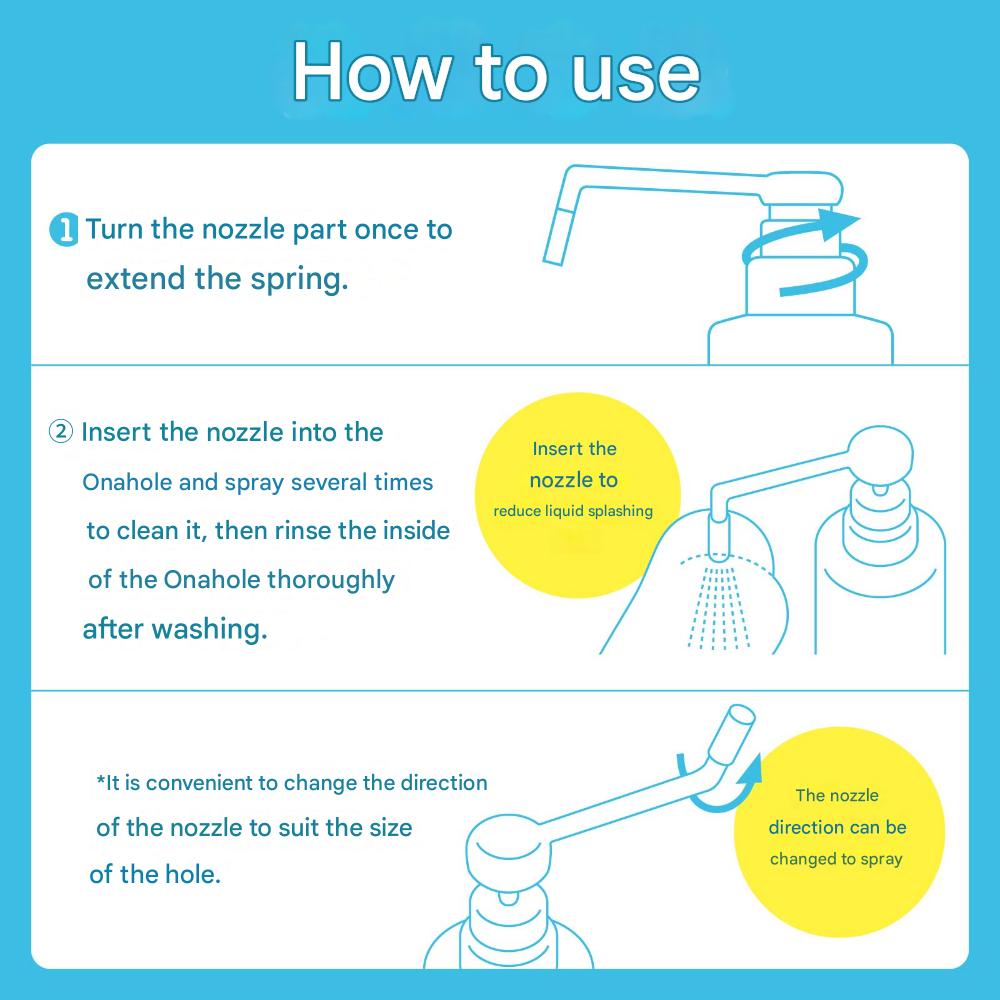 How to use

1 Turn the nozzle part once to extend the spring.

② Insert the nozzle into the Onahole and spray several times to clean it, then rinse the inside of the Onahole thoroughly after washing.

Insert the nozzle to reduce liquid splashing

*It is convenient to change the direction of the nozzle to suit the size of the hole.

The nozzle direction can be changed to spray