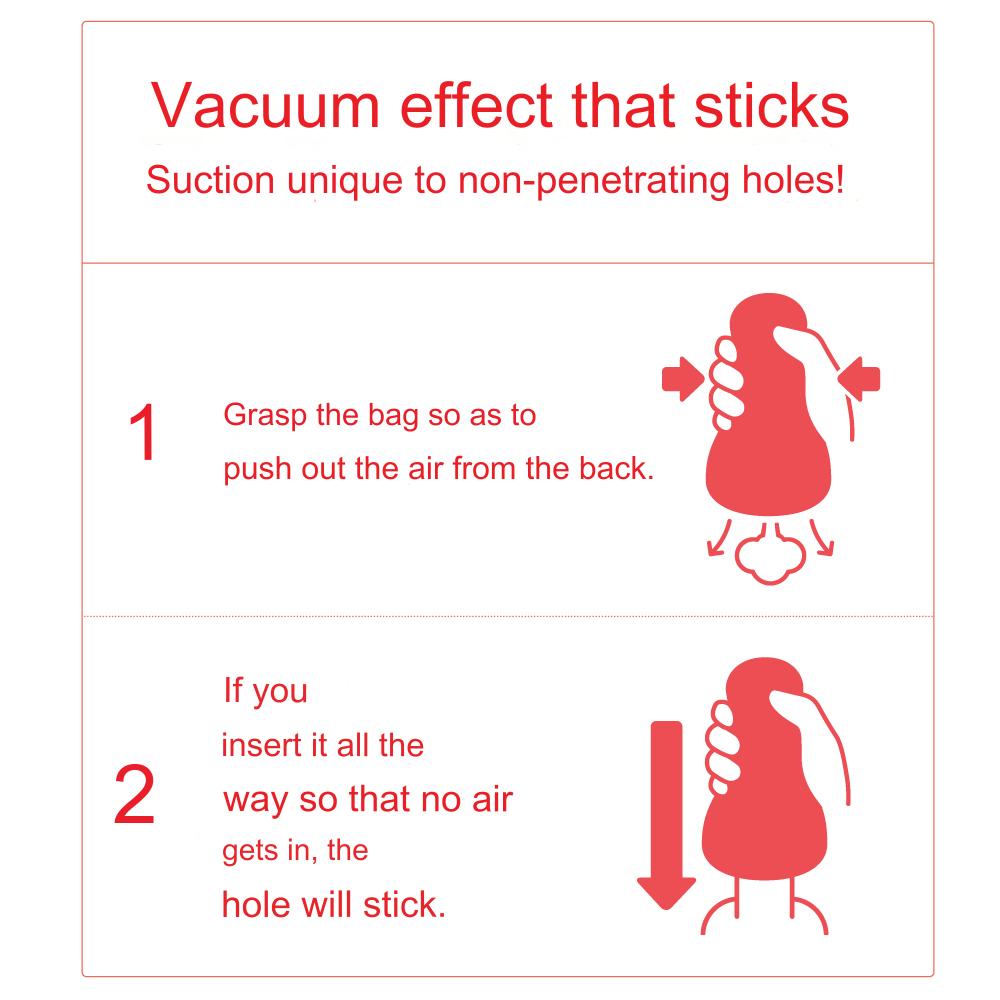 Vacuum effect that sticks

Suction unique to non-penetrating holes!

1

Grasp the bag so as to push out the air from the back.

2

If you insert it all the way so that no air gets in, the hole will stick.