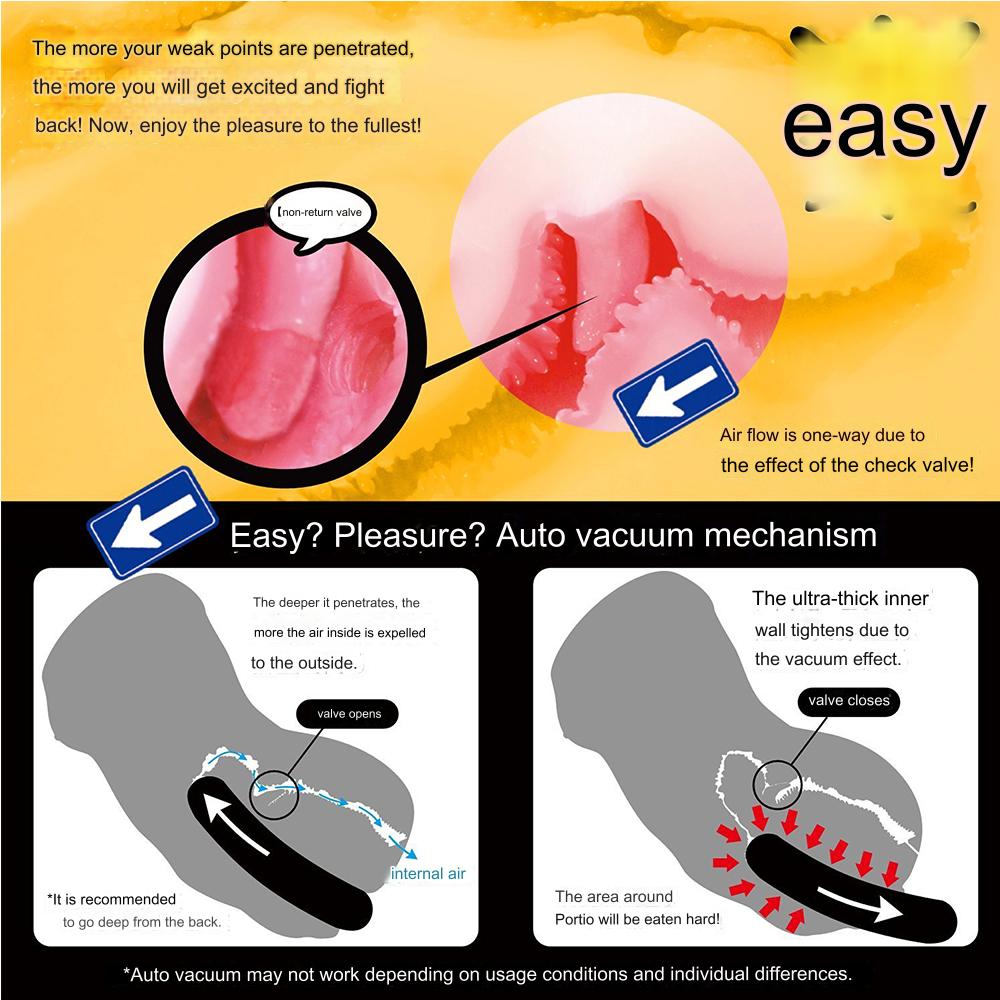 The more your weak points are penetrated, the more you will get excited and fight back! Now, enjoy the pleasure to the fullest!

easy

【non-return valve

Air flow is one-way due to the effect of the check valve!

Easy? Pleasure? Auto vacuum mechanism

The deeper it penetrates, the more the air inside is expelled to the outside.

valve opens

internal air

*It is recommended to go deep from the back.

The ultra-thick inner wall tightens due to the vacuum effect.

valve closes

The area around Portio will be eaten hard!

*Auto vacuum may not work depending on usage conditions and individual differences.