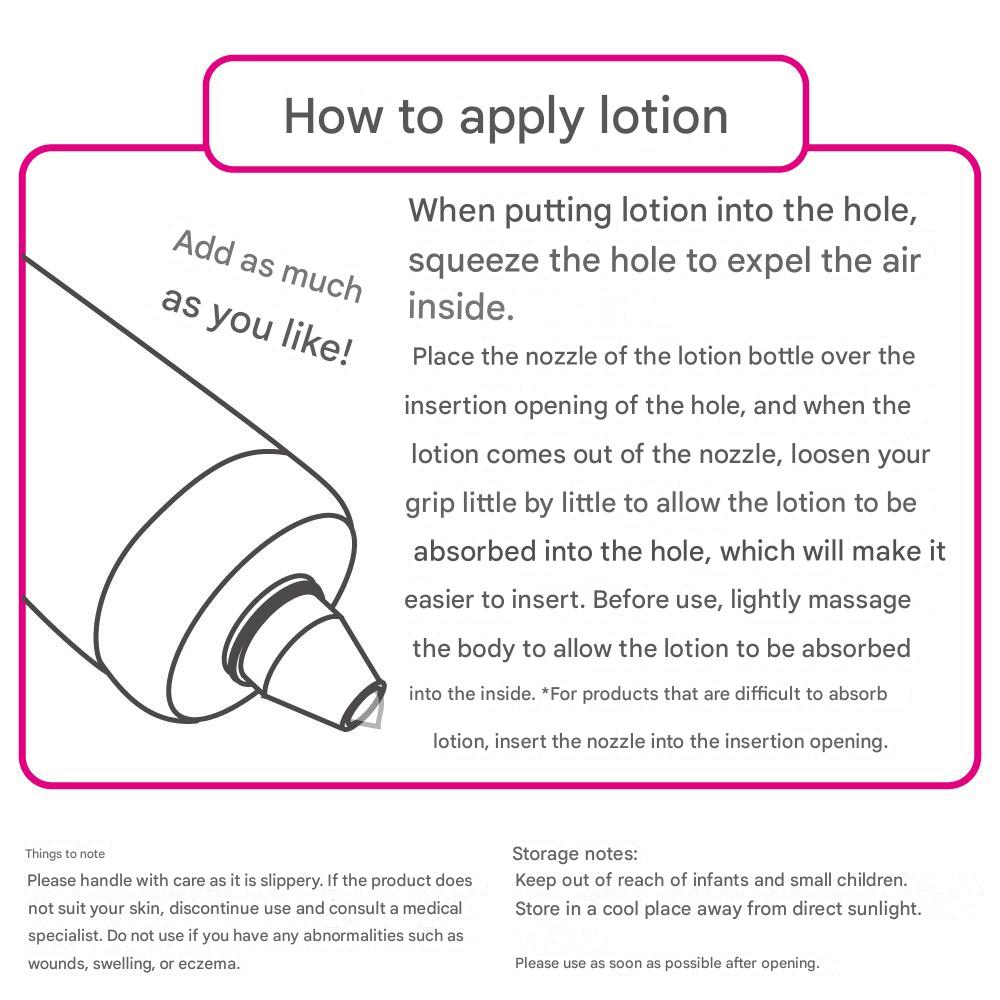 How to apply lotion

Add as much as you like!

When putting lotion into the hole, squeeze the hole to expel the air inside.

Place the nozzle of the lotion bottle over the insertion opening of the hole, and when the lotion comes out of the nozzle, loosen your grip little by little to allow the lotion to be absorbed into the hole, which will make it easier to insert. Before use, lightly massage the body to allow the lotion to be absorbed into the inside. *For products that are difficult to absorb lotion, insert the nozzle into the insertion opening.

Things to note
Please handle with care as it is slippery. If the product does not suit your skin, discontinue use and consult a medical specialist. Do not use if you have any abnormalities such as wounds, swelling, or eczema.

Storage notes:
Keep out of reach of infants and small children.
Store in a cool place away from direct sunlight.

Please use as soon as possible after opening.